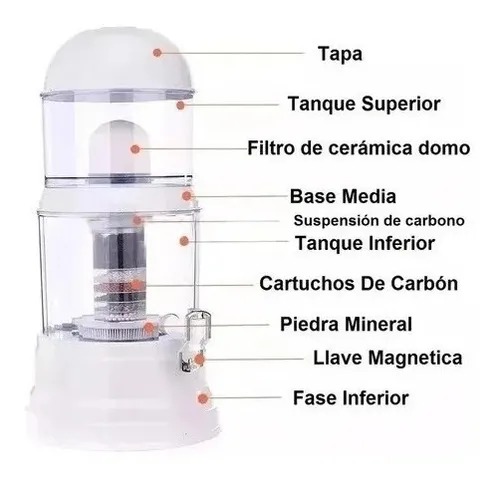 Tapa

Tanque Superior

Filtro de cerámica domo

Base Media

Suspensión de carbono

Tanque Inferior

Cartuchos De Carbón

Piedra Mineral

Llave Magnetica

Fase Inferior